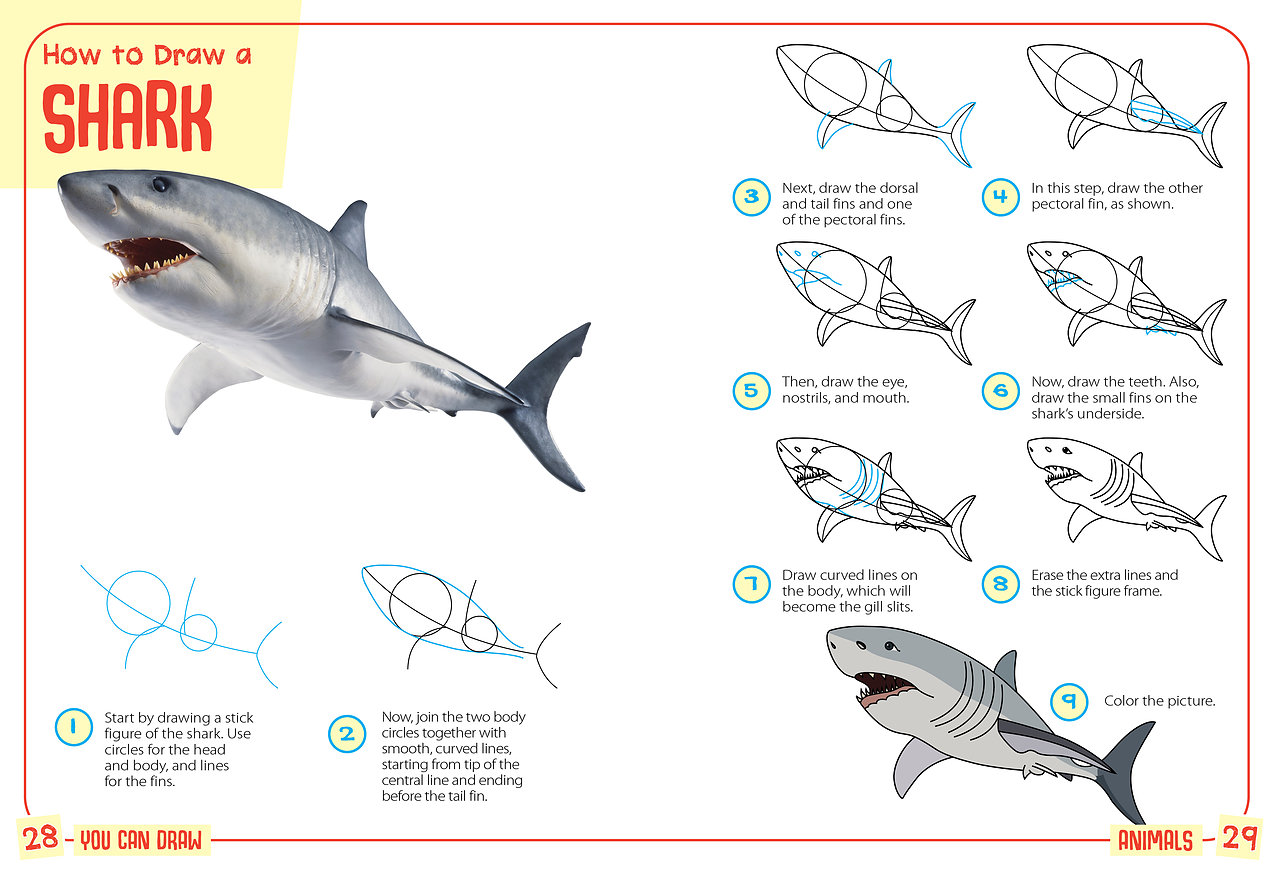 How to Draw a
SHARK

1 Start by drawing a stick figure of the shark. Use circles for the head and body, and lines for the fins.

2 Now, join the two body circles together with smooth, curved lines, starting from tip of the central line and ending before the tail fin.

3 Next, draw the dorsal and tail fins and one of the pectoral fins.

4 In this step, draw the other pectoral fin, as shown.

5 Then, draw the eye, nostrils, and mouth.

6 Now, draw the teeth. Also, draw the small fins on the shark's underside.

7 Draw curved lines on the body, which will become the gill slits.

8 Erase the extra lines and the stick figure frame.

9 Color the picture.

28 - YOU CAN DRAW

ANIMALS - 29